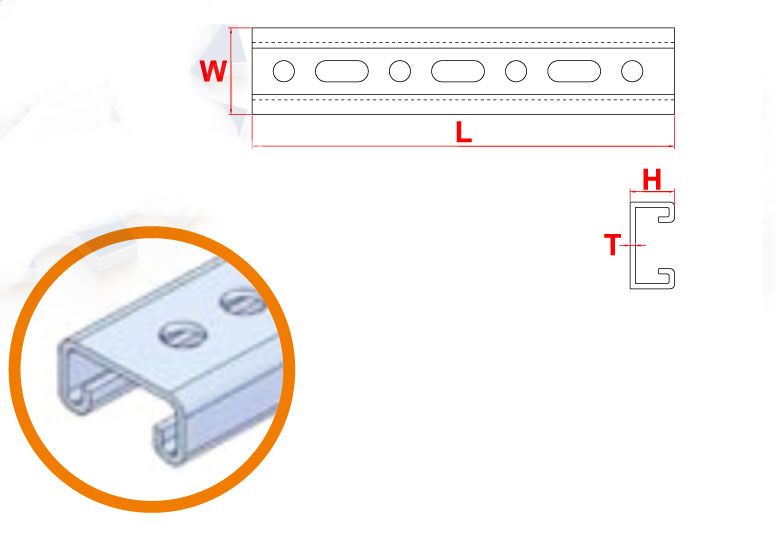 W
L
H
T